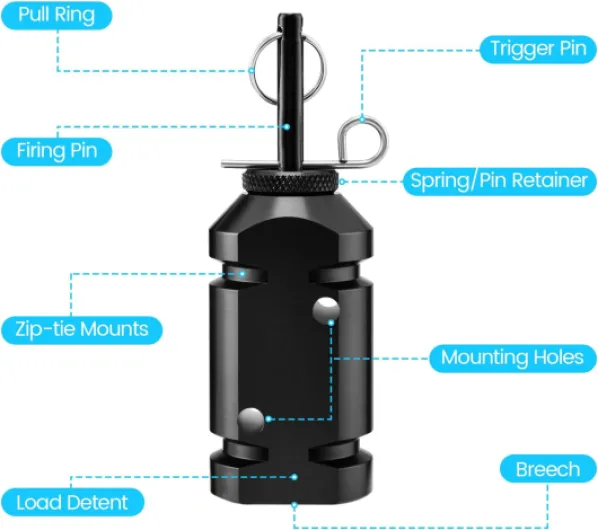 Pull Ring

Trigger Pin

Firing Pin

Spring/Pin Retainer

Zip-tie Mounts

Mounting Holes

Breech

Load Detent